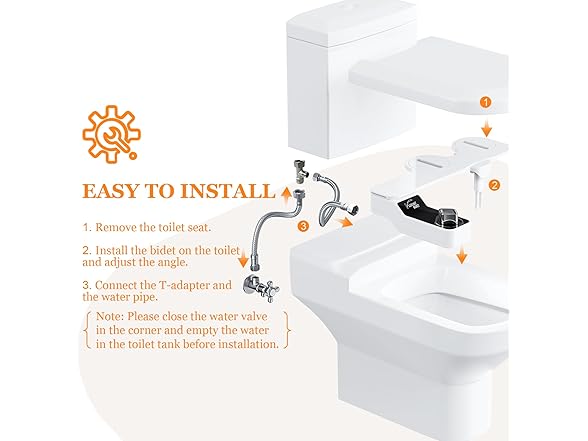 EASY TO INSTALL

1. Remove the toilet seat.

2. Install the bidet on the toilet and adjust the angle.

3. Connect the T-adapter and the water pipe.

Note: Please close the water valve in the corner and empty the water in the toilet tank before installation.

1

2

3