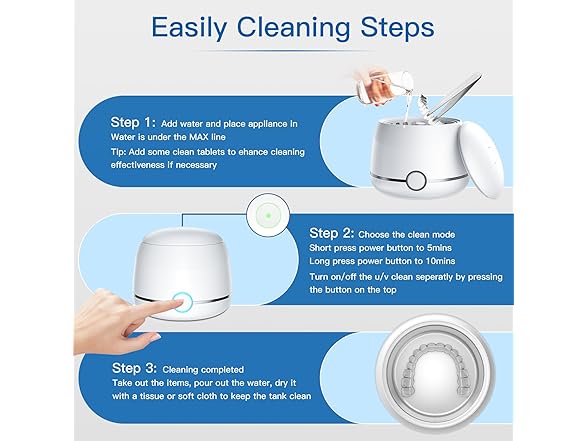 Easily Cleaning Steps

Step 1: Add water and place appliance in Water is under the MAX line
Tip: Add some clean tablets to ehance cleaning effectiveness if necessary

Step 2: Choose the clean mode
Short press power button to 5mins
Long press power button to 10mins
Turn on/off the u/v clean seperatly by pressing the button on the top

Step 3: Cleaning completed
Take out the items, pour out the water, dry it with a tissue or soft cloth to keep the tank clean