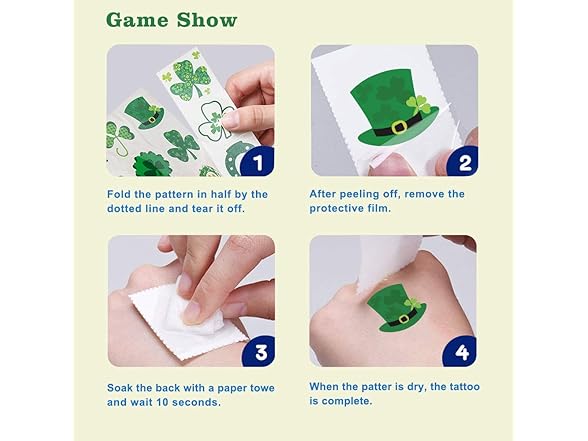 Game Show

1

Fold the pattern in half by the dotted line and tear it off.

2

After peeling off, remove the protective film.

3

Soak the back with a paper towe and wait 10 seconds.

4

When the patter is dry, the tattoo is complete.