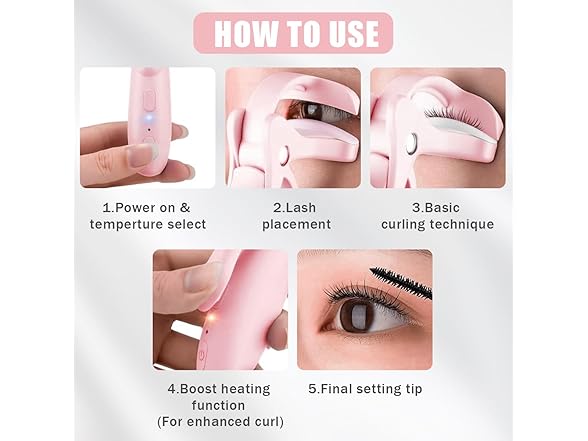 HOW TO USE

1.Power on & temperture select

2.Lash placement

3.Basic curling technique

4.Boost heating function (For enhanced curl)

5.Final setting tip