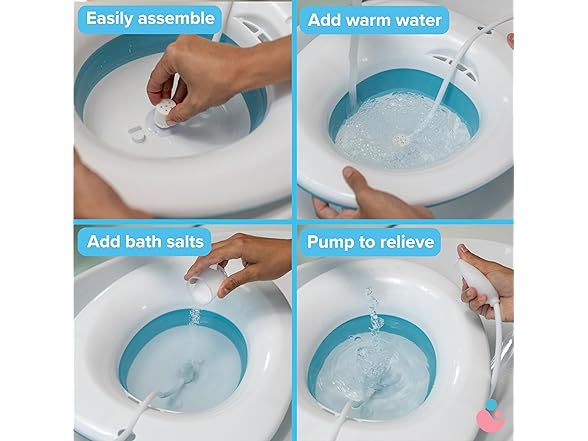 Easily assemble

Add warm water

Add bath salts

Pump to relieve