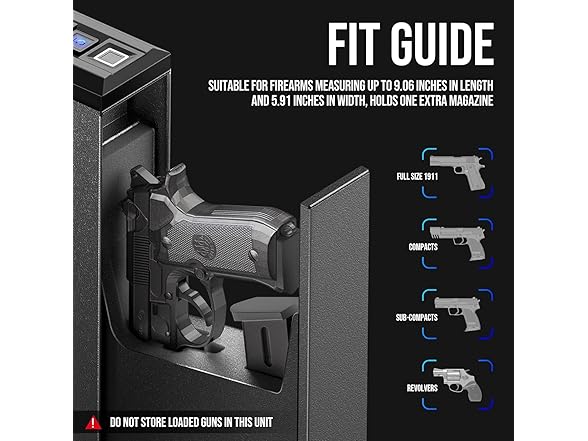 FIT GUIDE

SUITABLE FOR FIREARMS MEASURING UP TO 9.06 INCHES IN LENGTH AND 5.91 INCHES IN WIDTH, HOLDS ONE EXTRA MAGAZINE

FULL SIZE 1911

COMPACTS

SUB-COMPACTS

REVOLVERS

DO NOT STORE LOADED GUNS IN THIS UNIT