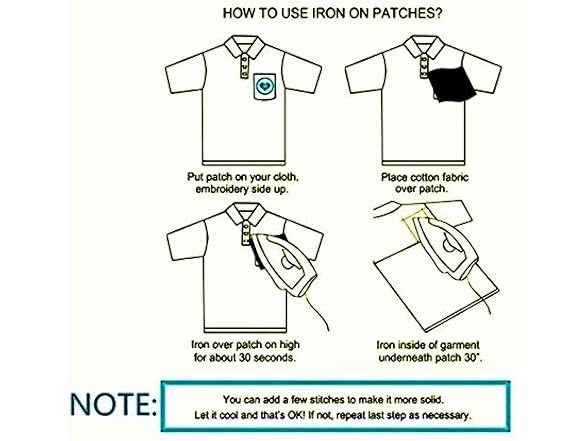 HOW TO USE IRON ON PATCHES?

Put patch on your cloth, embroidery side up.

Place cotton fabric over patch.

Iron over patch on high for about 30 seconds.

Iron inside of garment underneath patch 30".

NOTE:

You can add a few stitches to make it more solid.
Let it cool and that's OK! If not, repeat last step as necessary.