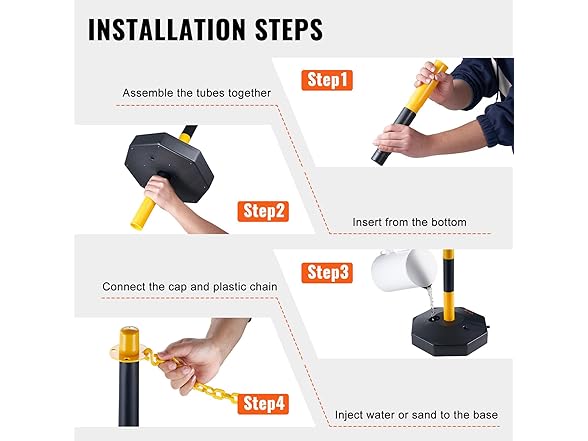 INSTALLATION STEPS

Step1

Assemble the tubes together

Step2

Insert from the bottom

Step3

Connect the cap and plastic chain

Step4

Inject water or sand to the base