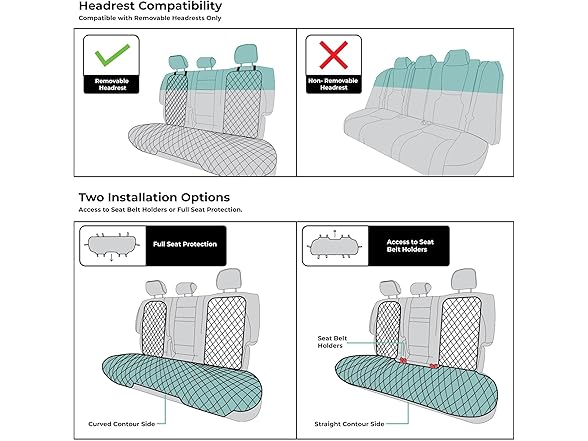 Headrest Compatibility
Compatible with Removable Headrests Only

Removable Headrest

Non- Removable Headrest

Two Installation Options
Access to Seat Belt Holders or Full Seat Protection.

Full Seat Protection

Curved Contour Side

Access to Seat Belt Holders

Seat Belt Holders

Straight Contour Side