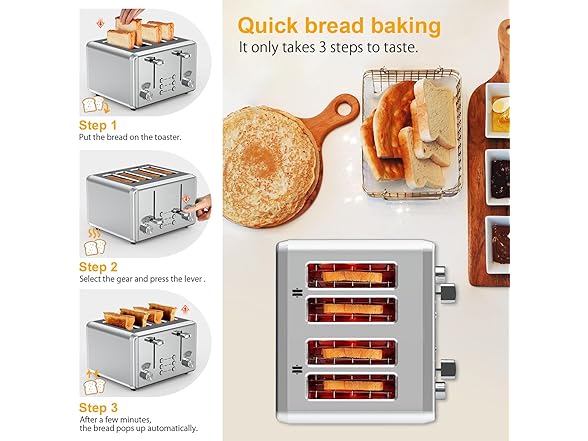 Step 1
Put the bread on the toaster.

Step 2
Select the gear and press the lever .

Step 3
After a few minutes, the bread pops up automatically.

Quick bread baking
It only takes 3 steps to taste.