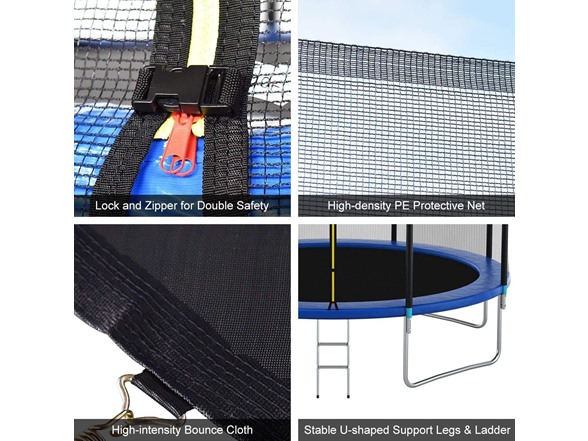 Lock and Zipper for Double Safety

High-density PE Protective Net

High-intensity Bounce Cloth

Stable U-shaped Support Legs & Ladder