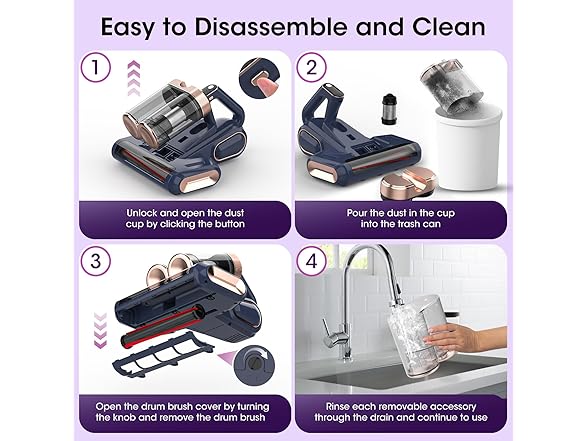 Easy to Disassemble and Clean

1

Unlock and open the dust cup by clicking the button

2

Pour the dust in the cup into the trash can

3

Open the drum brush cover by turning the knob and remove the drum brush

4

Rinse each removable accessory through the drain and continue to use