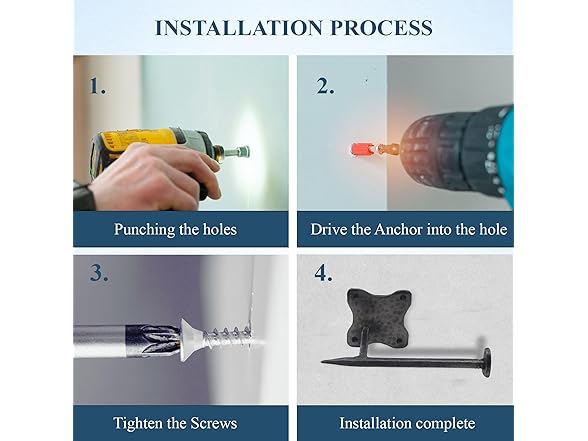 INSTALLATION PROCESS

1.

Punching the holes

2.

Drive the Anchor into the hole

3.

Tighten the Screws

4.

Installation complete