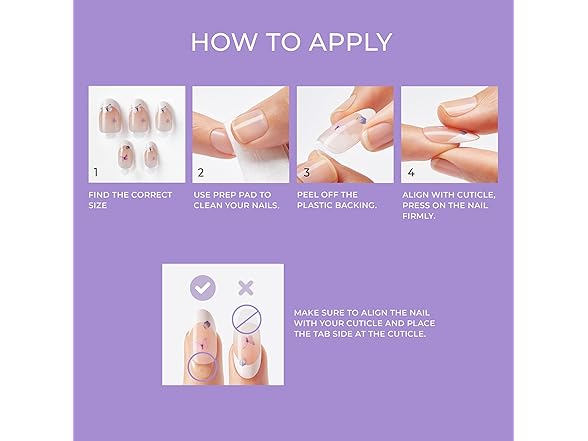 HOW TO APPLY

1

FIND THE CORRECT SIZE

2

USE PREP PAD TO CLEAN YOUR NAILS.

3

PEEL OFF THE PLASTIC BACKING.

4

ALIGN WITH CUTICLE, PRESS ON THE NAIL FIRMLY.

MAKE SURE TO ALIGN THE NAIL WITH YOUR CUTICLE AND PLACE THE TAB SIDE AT THE CUTICLE.