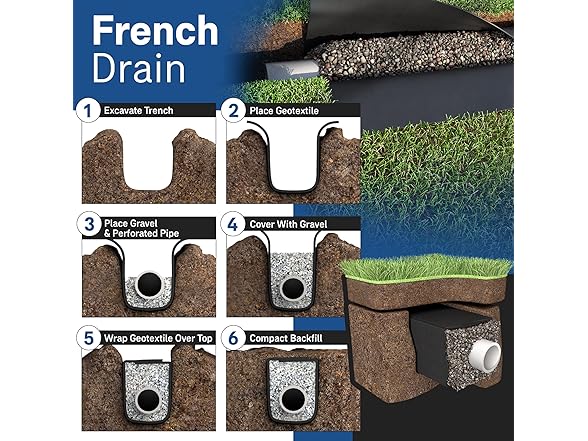 French Drain

1 Excavate Trench

2 Place Geotextile

3 Place Gravel & Perforated Pipe

4 Cover With Gravel

5 Wrap Geotextile Over Top

6 Compact Backfill