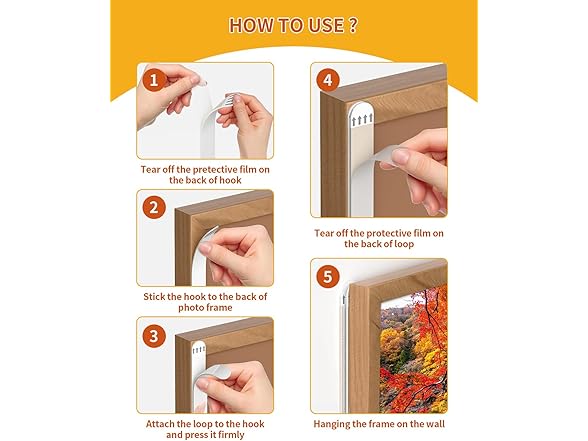 HOW TO USE ?

1

Tear off the pretective film on the back of hook

2

Stick the hook to the back of photo frame

3

Attach the loop to the hook and press it firmly

4

Tear off the protective film on the back of loop

5

Hanging the frame on the wall