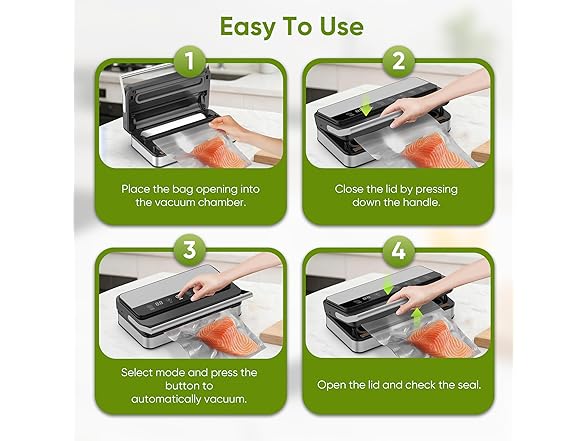 Easy To Use

1

Place the bag opening into the vacuum chamber.

2

Close the lid by pressing down the handle.

3

Select mode and press the button to automatically vacuum.

4

Open the lid and check the seal.