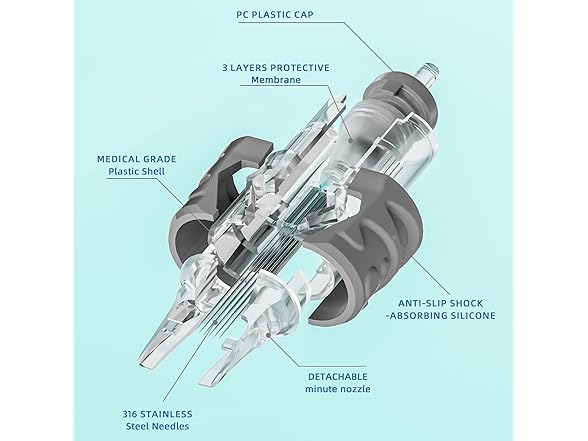 PC PLASTIC CAP

3 LAYERS PROTECTIVE
Membrane

MEDICAL GRADE
Plastic Shell

ANTI-SLIP SHOCK
-ABSORBING SILICONE

DETACHABLE
minute nozzle

316 STAINLESS
Steel Needles