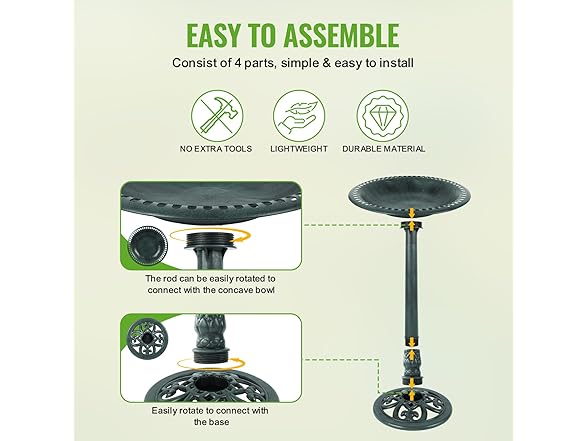 EASY TO ASSEMBLE

Consist of 4 parts, simple & easy to install

NO EXTRA TOOLS

LIGHTWEIGHT

DURABLE MATERIAL

The rod can be easily rotated to connect with the concave bowl

Easily rotate to connect with the base