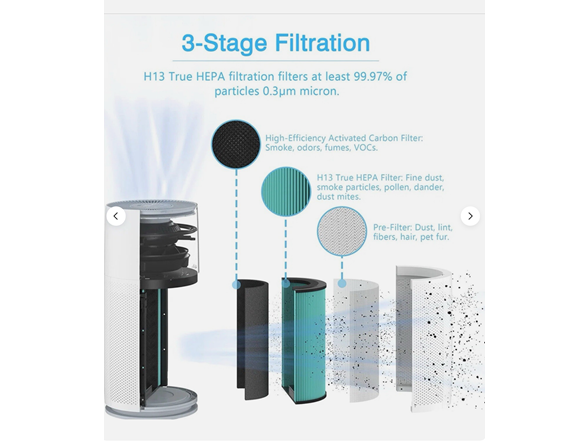 3-Stage Filtration

H13 True HEPA filtration filters at least 99.97% of particles 0.3μm micron.

High-Efficiency Activated Carbon Filter: Smoke, odors, fumes, VOCs.

H13 True HEPA Filter: Fine dust, smoke particles, pollen, dander, dust mites.

Pre-Filter: Dust, lint, fibers, hair, pet fur.