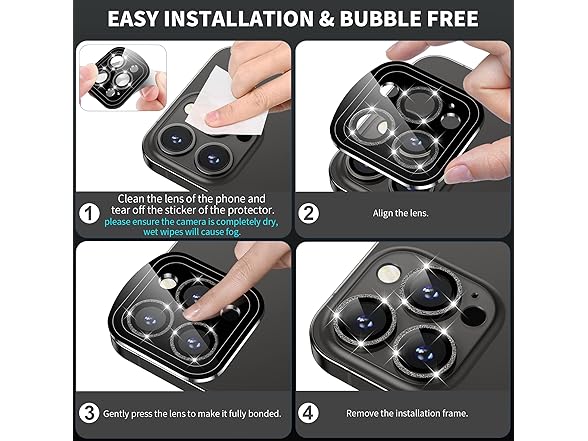 EASY INSTALLATION & BUBBLE FREE

1 Clean the lens of the phone and tear off the sticker of the protector.
please ensure the camera is completely dry, wet wipes will cause fog.

2 Align the lens.

3 Gently press the lens to make it fully bonded.

4 Remove the installation frame.