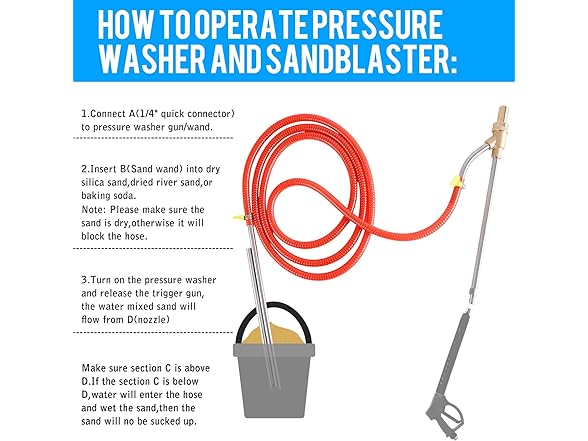 HOW TO OPERATE PRESSURE WASHER AND SANDBLASTER:

1.Connect A(1/4" quick connector) to pressure washer gun/wand.

2.Insert B(Sand wand) into dry silica sand,dried river sand,or baking soda.
Note: Please make sure the sand is dry,otherwise it will block the hose.

3.Turn on the pressure washer and release the trigger gun, the water mixed sand will flow from D(nozzle)

Make sure section C is above D.If the section C is below D,water will enter the hose and wet the sand,then the sand will no be sucked up.