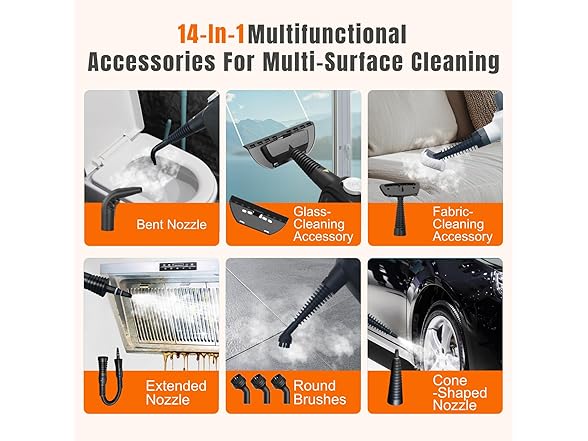 14-In-1Multifunctional Accessories For Multi-Surface Cleaning

Bent Nozzle

Glass-Cleaning Accessory

Fabric-Cleaning Accessory

Extended Nozzle

Round Brushes

Cone -Shaped Nozzle