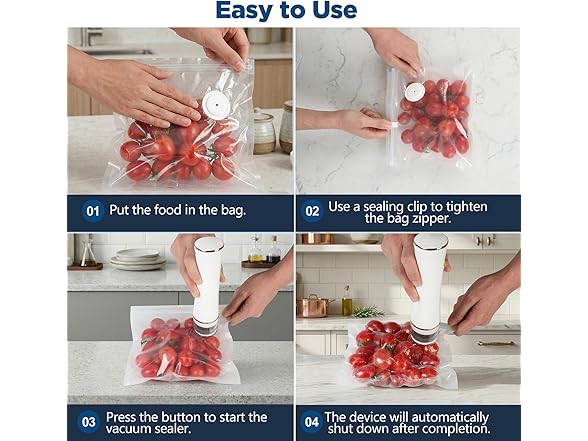 Easy to Use

01 Put the food in the bag.

02 Use a sealing clip to tighten the bag zipper.

03 Press the button to start the vacuum sealer.

04 The device will automatically shut down after completion.