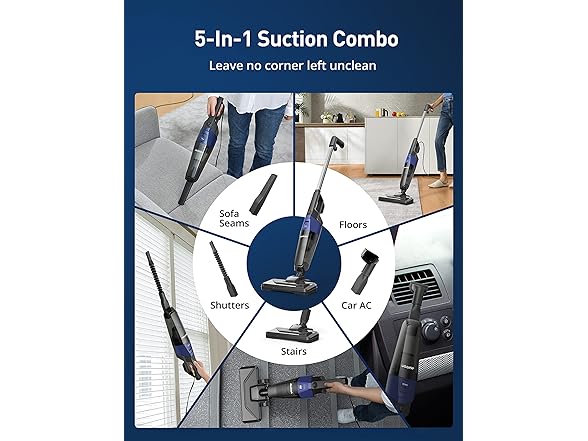 5-In-1 Suction Combo

Leave no corner left unclean

Sofa Seams

Floors

Shutters

Car AC

Stairs