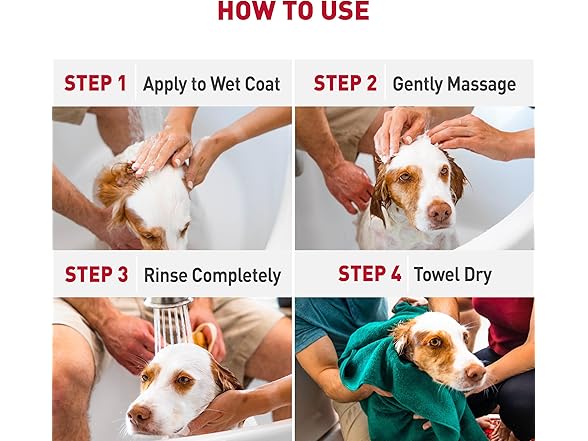 HOW TO USE

STEP 1 Apply to Wet Coat

STEP 2 Gently Massage

STEP 3 Rinse Completely

STEP 4 Towel Dry