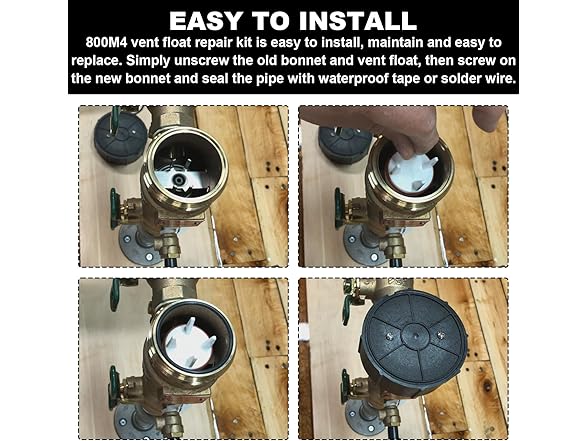 EASY TO INSTALL

800M4 vent float repair kit is easy to install, maintain and easy to replace. Simply unscrew the old bonnet and vent float, then screw on the new bonnet and seal the pipe with waterproof tape or solder wire.