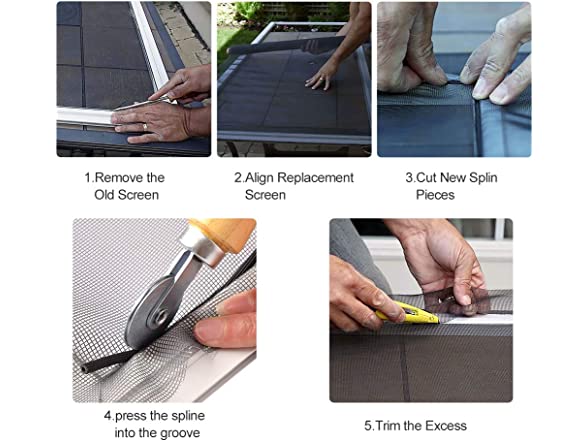 1.Remove the Old Screen

2.Align Replacement Screen

3.Cut New Splin Pieces

4.press the spline into the groove

5.Trim the Excess