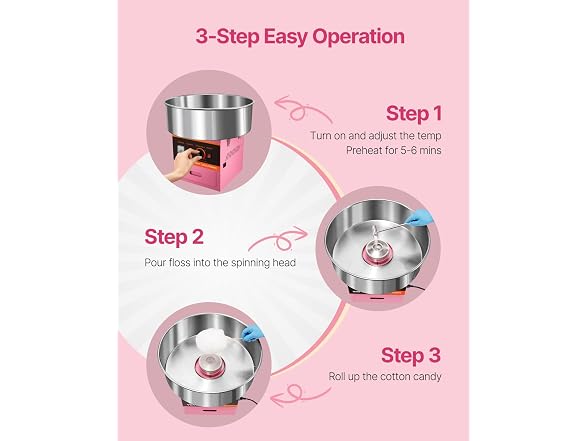 3-Step Easy Operation

Step 1
Turn on and adjust the temp
Preheat for 5-6 mins

Step 2
Pour floss into the spinning head

Step 3
Roll up the cotton candy