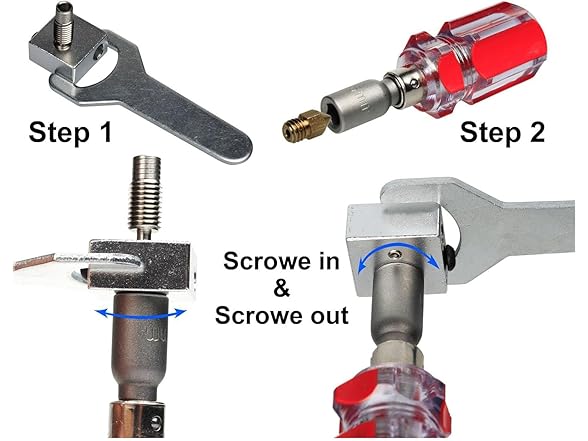 Step 1

Step 2

Scrowe in
&
Scrowe out