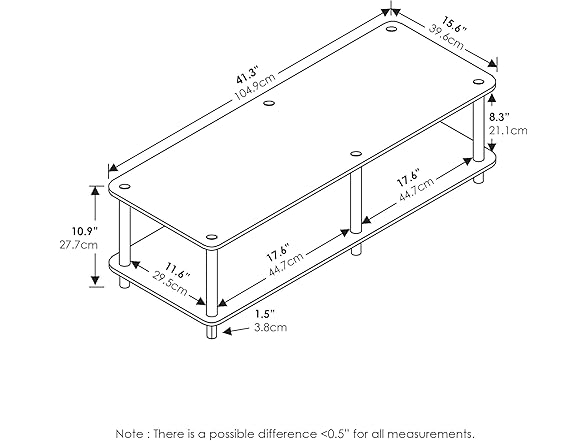 41.3"
104.9cm

15.6"
39.6cm

8.3"
21.1cm

17.6"
44.7cm

10.9"
27.7cm

11.6"
29.5cm

17.6"
44.7cm

1.5"
3.8cm

Note : There is a possible difference <0.5" for all measurements.