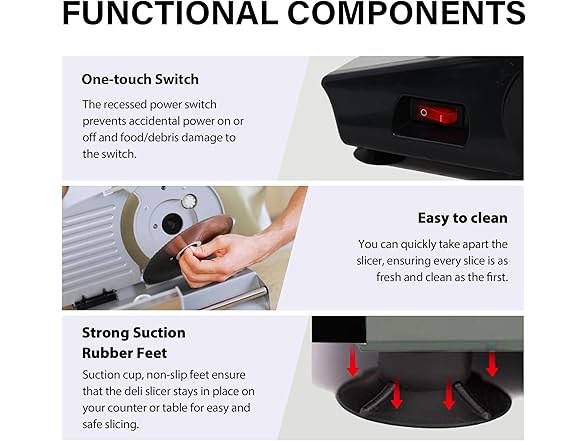 FUNCTIONAL COMPONENTS

One-touch Switch

The recessed power switch prevents accidental power on or off and food/debris damage to the switch.

Easy to clean

You can quickly take apart the slicer, ensuring every slice is as fresh and clean as the first.

Strong Suction Rubber Feet

Suction cup, non-slip feet ensure that the deli slicer stays in place on your counter or table for easy and safe slicing.