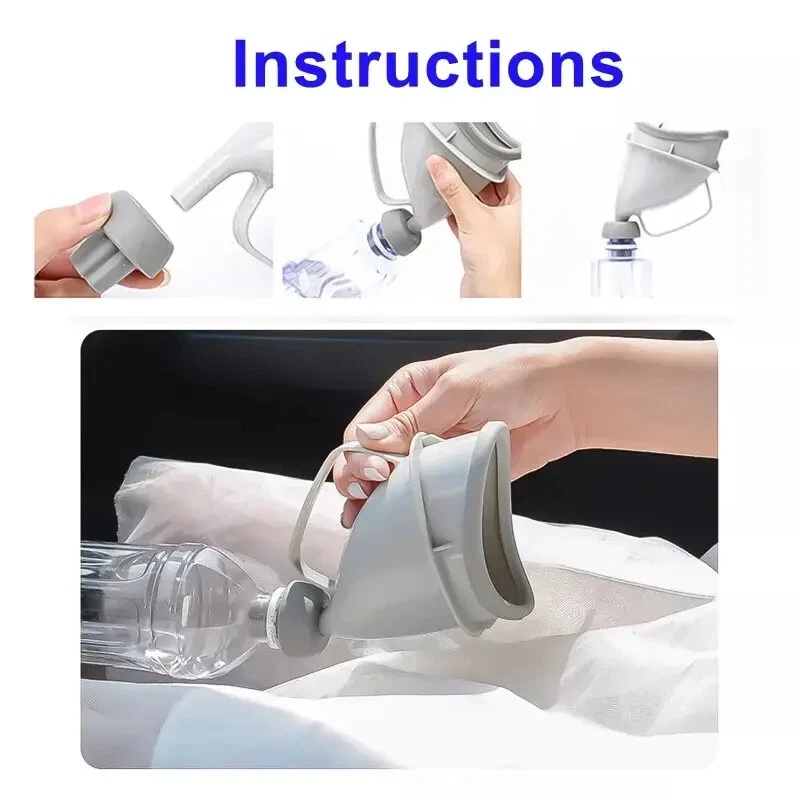 Instructions