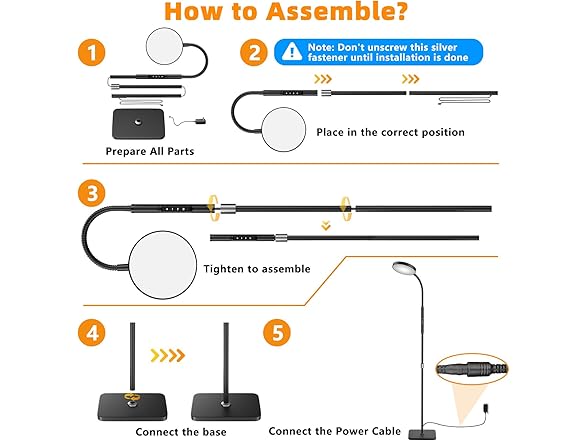 How to Assemble?

1

Prepare All Parts

2

Note: Don't unscrew this silver fastener until installation is done

Place in the correct position

3

Tighten to assemble

4

Connect the base

5

Connect the Power Cable