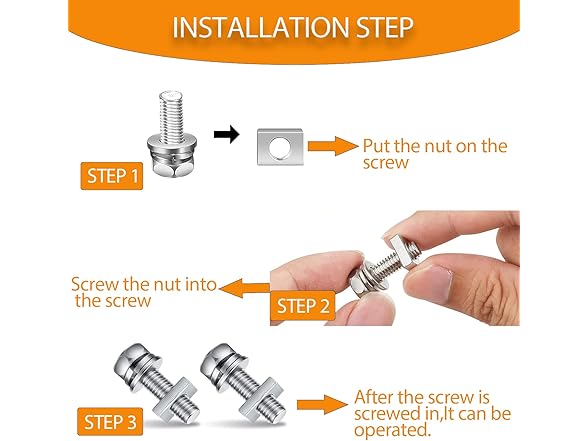 INSTALLATION STEP

STEP 1

Put the nut on the screw

Screw the nut into the screw

STEP 2

STEP 3

After the screw is screwed in,It can be operated.