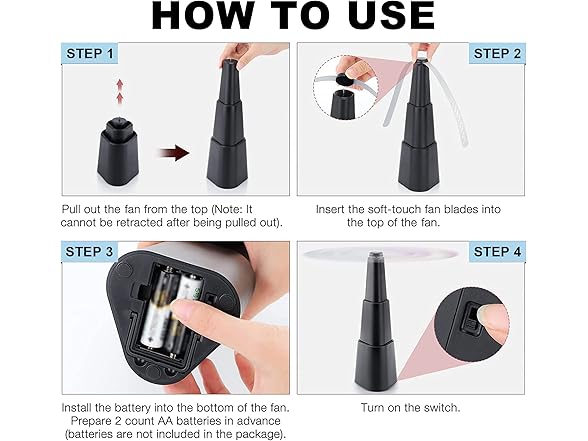 HOW TO USE

STEP 1

Pull out the fan from the top (Note: It cannot be retracted after being pulled out).

STEP 2

Insert the soft-touch fan blades into the top of the fan.

STEP 3

Install the battery into the bottom of the fan. Prepare 2 count AA batteries in advance (batteries are not included in the package).

STEP 4

Turn on the switch.