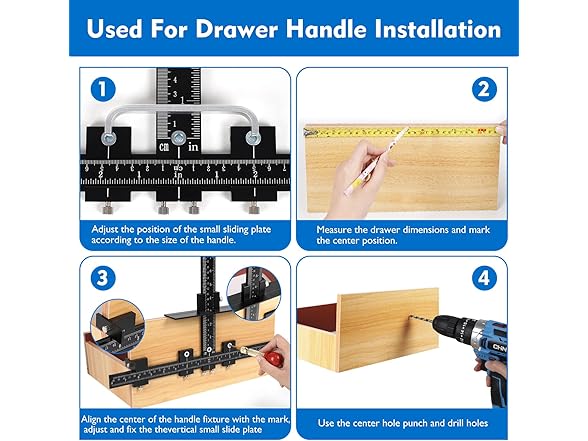 Used For Drawer Handle Installation

1

cm in

Adjust the position of the small sliding plate according to the size of the handle.

2

Measure the drawer dimensions and mark the center position.

3

Align the center of the handle fixture with the mark, adjust and fix the thevertical small slide plate

4

Use the center hole punch and drill holes