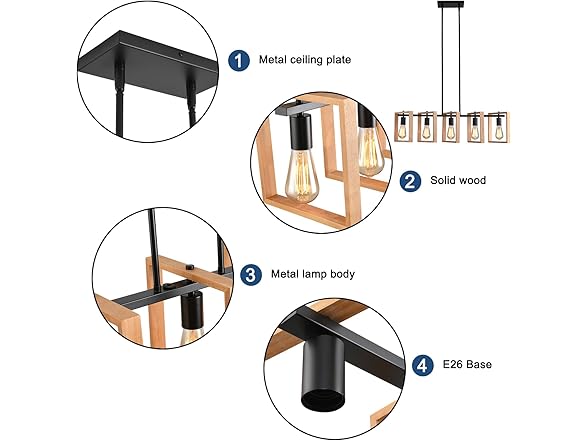 1 Metal ceiling plate

2 Solid wood

3 Metal lamp body

4 E26 Base