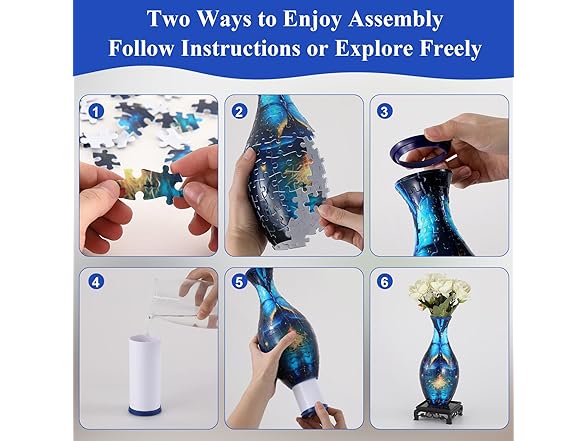 Two Ways to Enjoy Assembly
Follow Instructions or Explore Freely

1

2

3

4

5

6