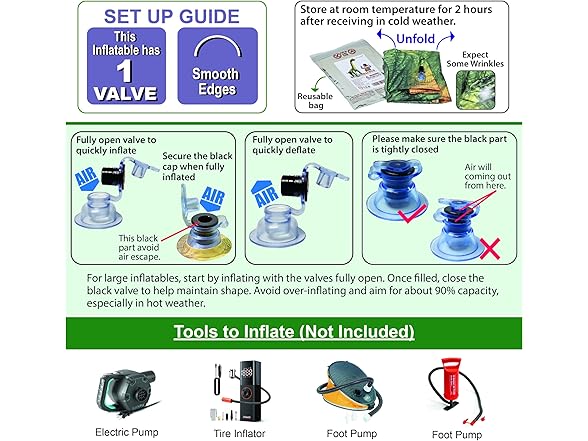 SET UP GUIDE

This Inflatable has 1 VALVE

Smooth Edges

Store at room temperature for 2 hours after receiving in cold weather.

Unfold

Expect Some Wrinkles

Reusable bag

Fully open valve to quickly inflate

AIR

Secure the black cap when fully inflated

AIR

This black part avoid air escape.

Fully open valve to quickly deflate

AIR

Please make sure the black part is tightly closed

Air will coming out from here.

For large inflatables, start by inflating with the valves fully open. Once filled, close the black valve to help maintain shape. Avoid over-inflating and aim for about 90% capacity, especially in hot weather.

Tools to Inflate (Not Included)

Electric Pump

Tire Inflator

Foot Pump

Foot Pump