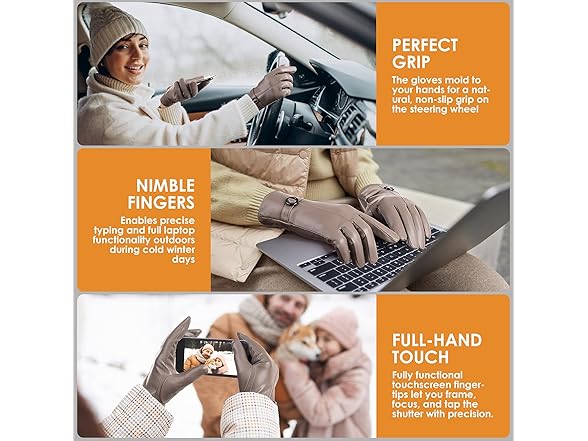 PERFECT GRIP

The gloves mold to your hands for a natural, non-slip grip on the steering wheel

NIMBLE FINGERS

Enables precise typing and full laptop functionality outdoors during cold winter days

FULL-HAND TOUCH

Fully functional touchscreen fingertips let you frame, focus, and tap the shutter with precision.