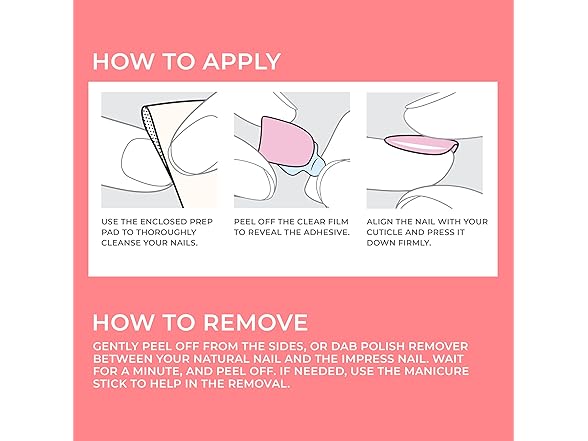 HOW TO APPLY

USE THE ENCLOSED PREP PAD TO THOROUGHLY CLEANSE YOUR NAILS.

PEEL OFF THE CLEAR FILM TO REVEAL THE ADHESIVE.

ALIGN THE NAIL WITH YOUR CUTICLE AND PRESS IT DOWN FIRMLY.

HOW TO REMOVE

GENTLY PEEL OFF FROM THE SIDES, OR DAB POLISH REMOVER BETWEEN YOUR NATURAL NAIL AND THE IMPRESS NAIL. WAIT FOR A MINUTE, AND PEEL OFF. IF NEEDED, USE THE MANICURE STICK TO HELP IN THE REMOVAL.