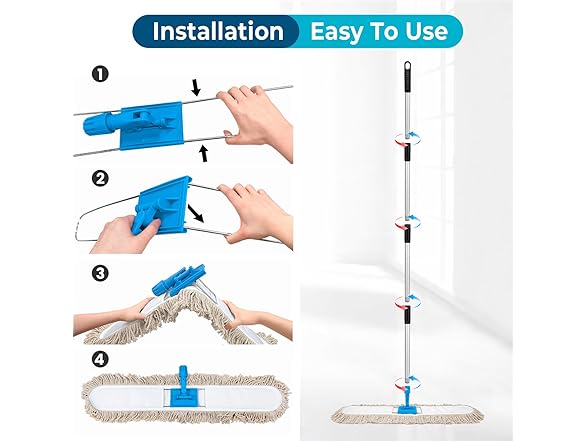 Installation Easy To Use

1

2

3

4