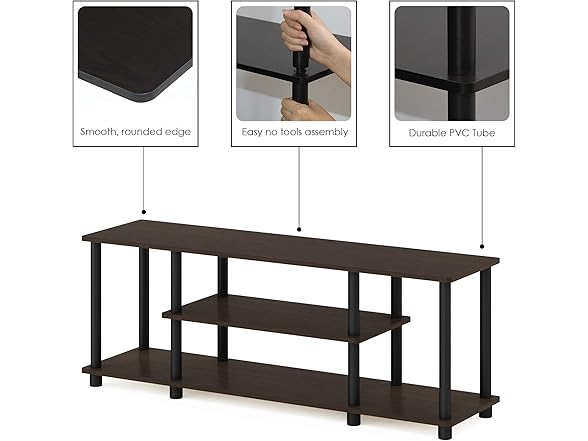 Smooth, rounded edge

Easy no tools assembly

Durable PVC Tube