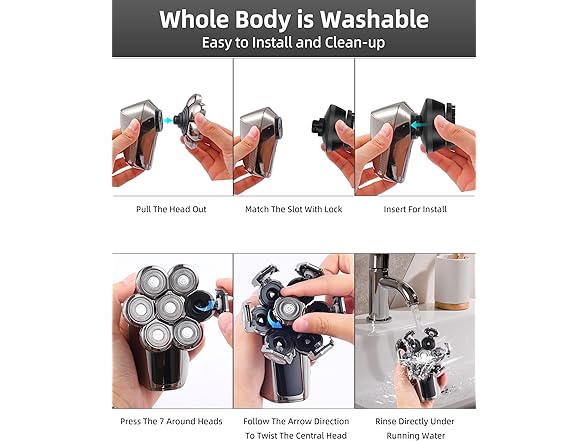 Whole Body is Washable
Easy to Install and Clean-up

Pull The Head Out

Match The Slot With Lock

Insert For Install

Press The 7 Around Heads

Follow The Arrow Direction To Twist The Central Head

Rinse Directly Under Running Water