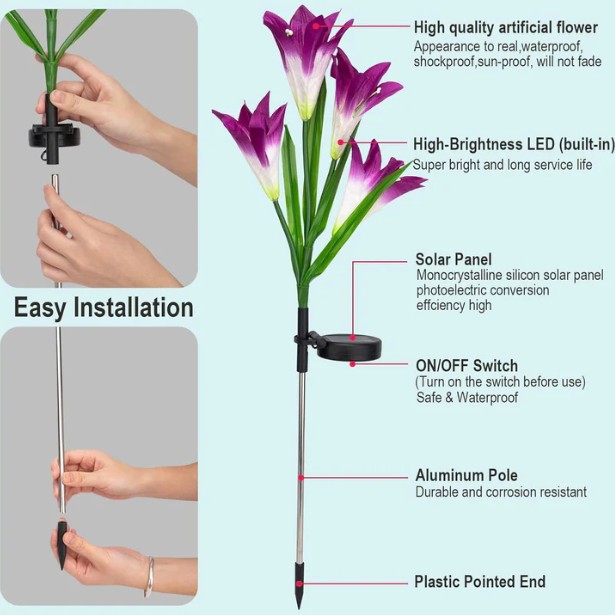 Easy Installation

High quality artificial flower
Appearance to real,waterproof, shockproof,sun-proof, will not fade

High-Brightness LED (built-in)
Super bright and long service life

Solar Panel
Monocrystalline silicon solar panel photoelectric conversion effciency high

ON/OFF Switch
(Turn on the switch before use)
Safe & Waterproof

Aluminum Pole
Durable and corrosion resistant

Plastic Pointed End