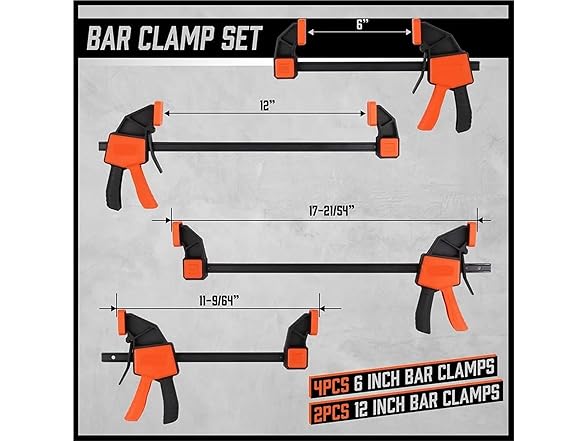 BAR CLAMP SET

6"

12"

17-21/54"

11-9/64"

4PCS 6 INCH BAR CLAMPS
2PCS 12 INCH BAR CLAMPS