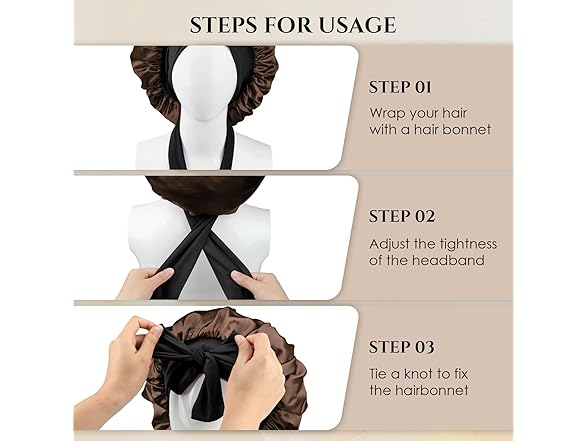 STEPS FOR USAGE

STEP 01

Wrap your hair with a hair bonnet

STEP 02

Adjust the tightness of the headband

STEP 03

Tie a knot to fix the hairbonnet