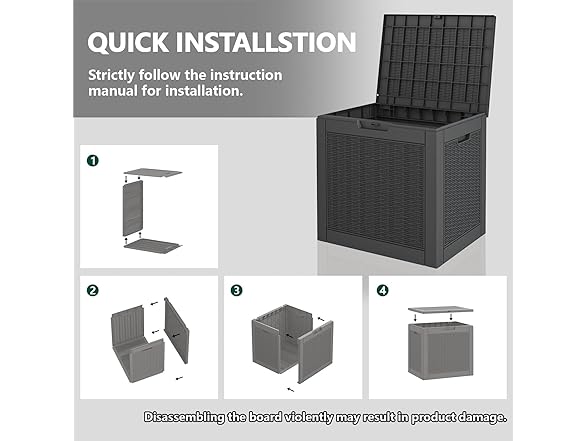 QUICK INSTALLSTION

Strictly follow the instruction manual for installation.

1

2

3

4

Disassembling the board violently may result in product damage.