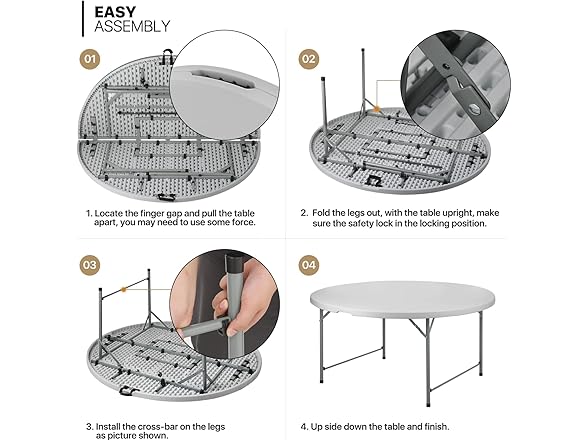 EASY
ASSEMBLY

01

1. Locate the finger gap and pull the table apart, you may need to use some force.

02

2. Fold the legs out, with the table upright, make sure the safety lock in the locking position.

03

3. Install the cross-bar on the legs as picture shown.

04

4. Up side down the table and finish.